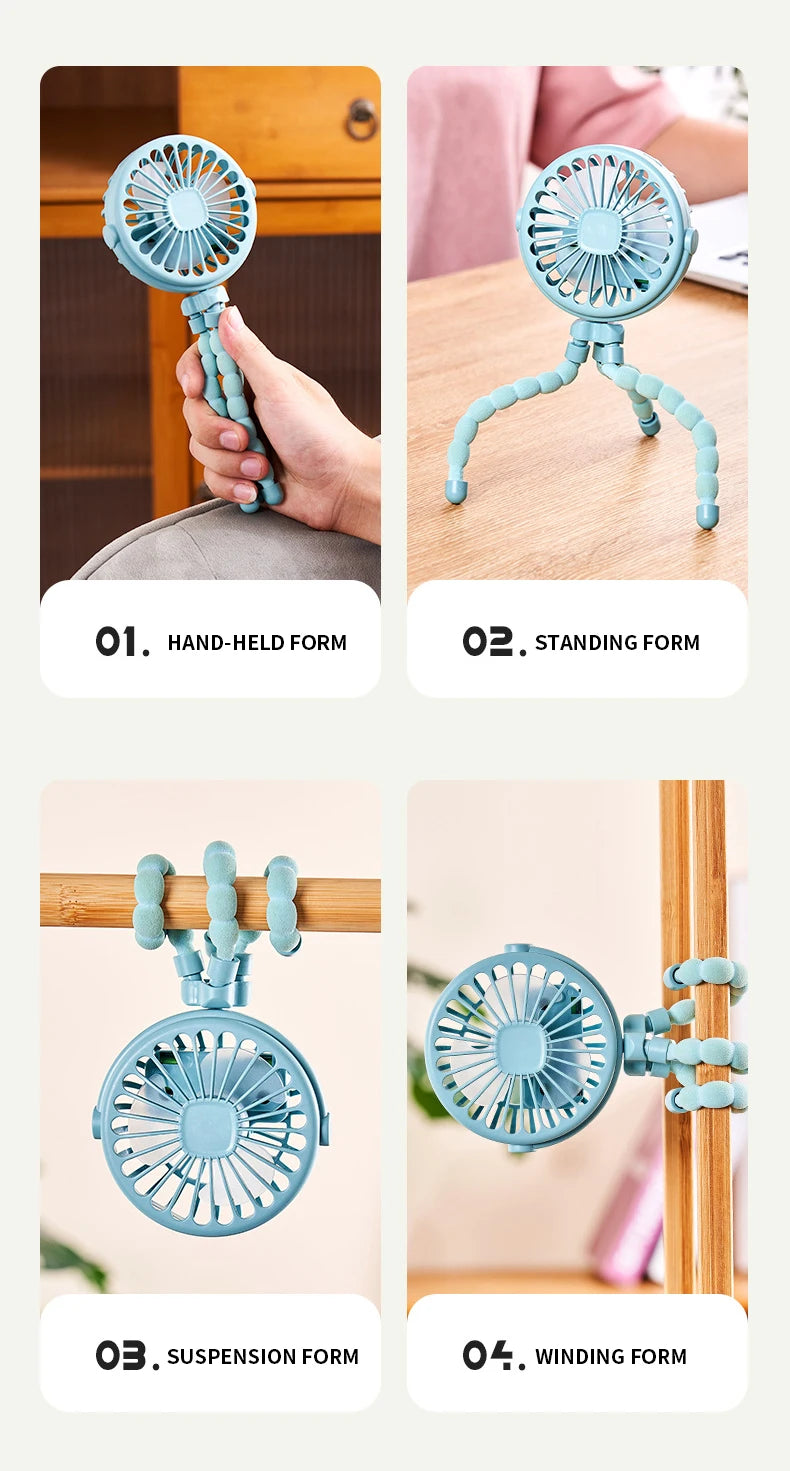 01. HAND-HELD FORM

02. STANDING FORM

03. SUSPENSION FORM

04. WINDING FORM